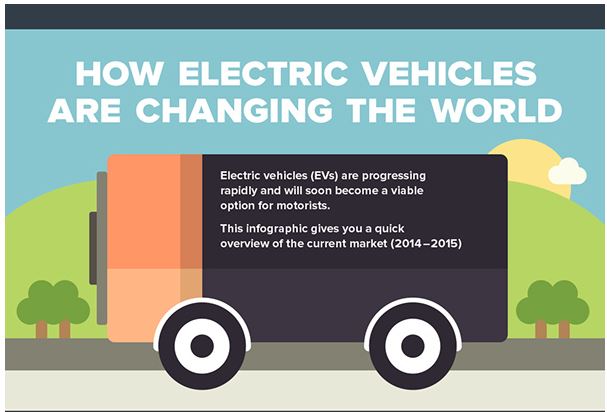 HOW ELECTRIC VEHICLES ARE CHANGING THE WORLD

Electric vehicles (EVs) are progressing rapidly and will soon become a viable option for motorists.

This infographic gives you a quick overview of the current market (2014–2015)