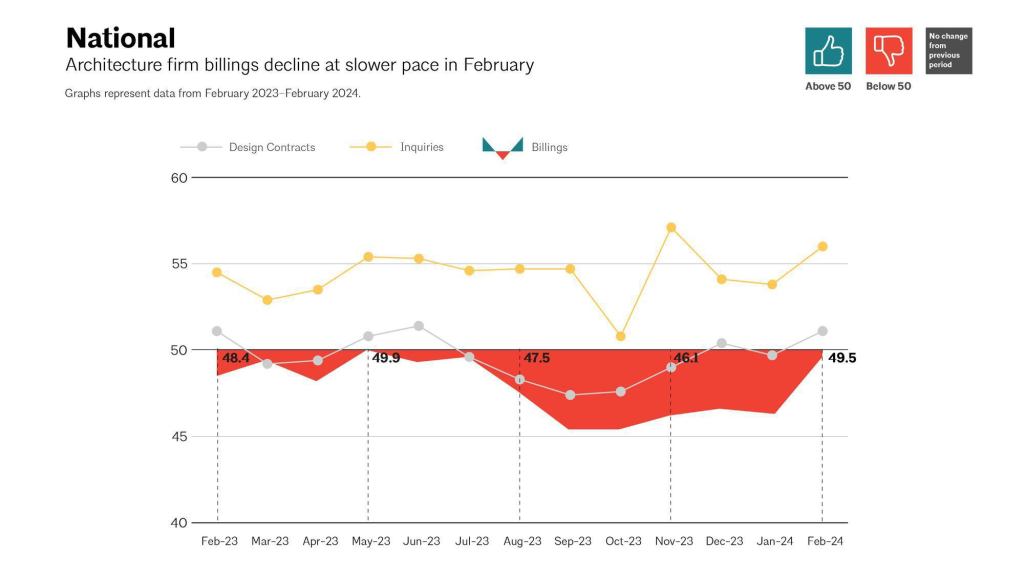 National
Architecture firm billings decline at slower pace in February
Graphs represent data from February 2023–February 2024.

Above 50 Below 50 No change from previous period

Design Contracts Inquiries Billings

60
55
50
45
40

48.4
49.9
47.5
46.1
49.5

Feb-23 Mar-23 Apr-23 May-23 Jun-23 Jul-23 Aug-23 Sep-23 Oct-23 Nov-23 Dec-23 Jan-24 Feb-24