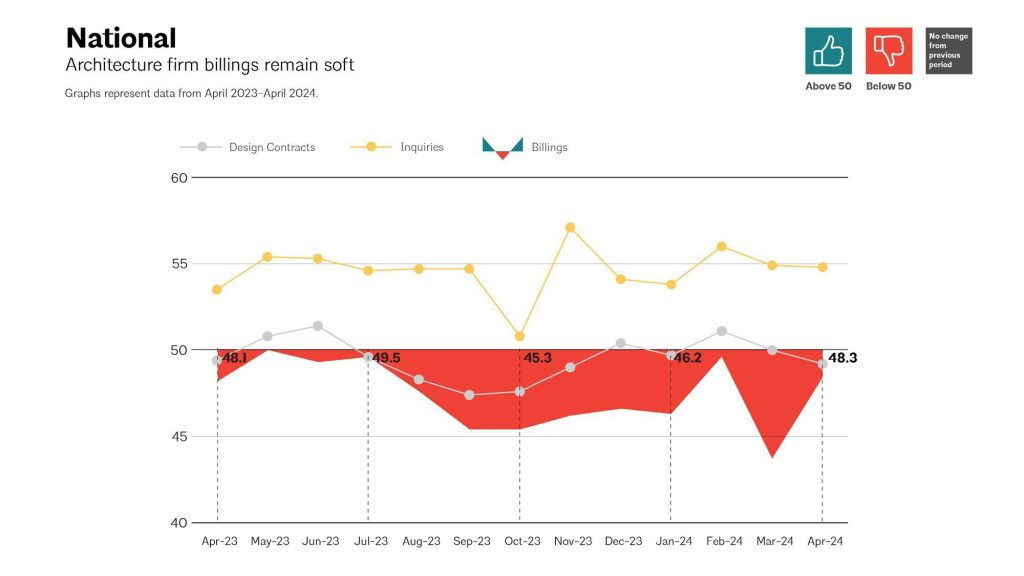 National
Architecture firm billings remain soft
Graphs represent data from April 2023–April 2024.

Above 50
Below 50
No change from previous period

Design Contracts
Inquiries
Billings

60
55
50
45
40

48.1
49.5
45.3
46.2
48.3

Apr-23 May-23 Jun-23 Jul-23 Aug-23 Sep-23 Oct-23 Nov-23 Dec-23 Jan-24 Feb-24 Mar-24 Apr-24